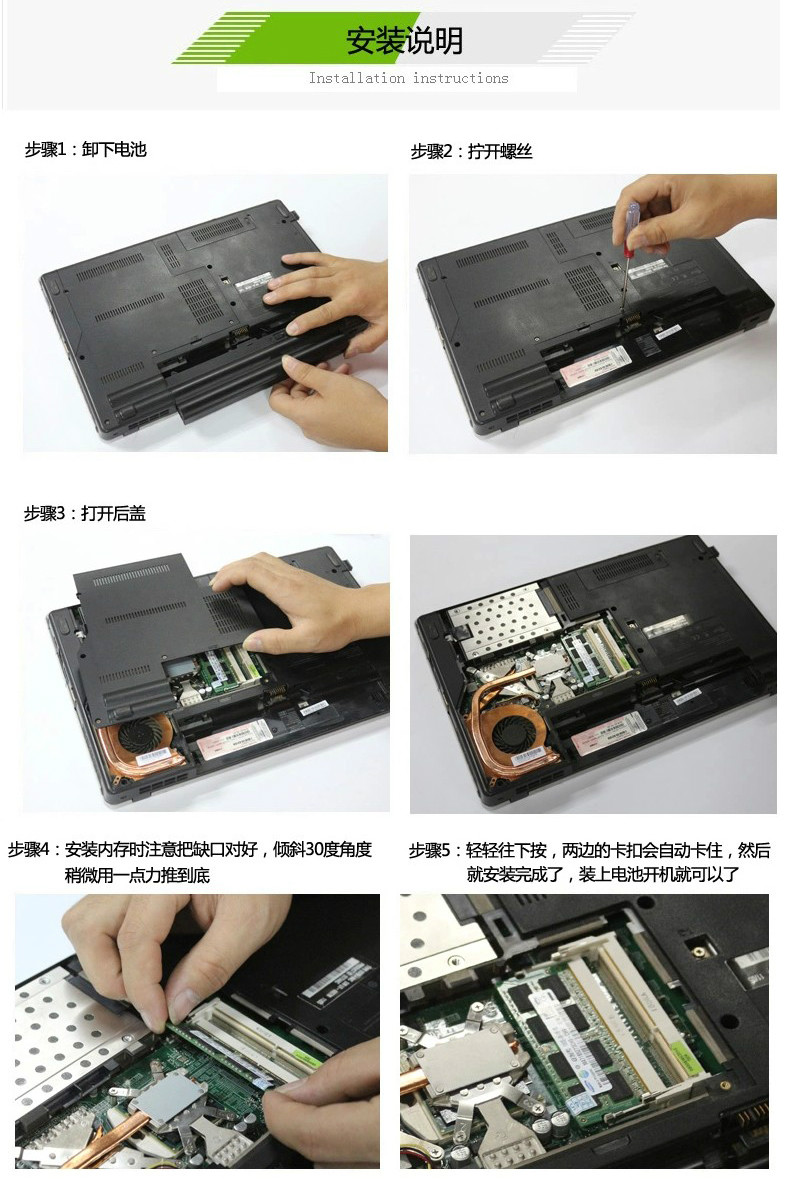 安装说明

Installation instructions

步骤1：卸下电池

步骤2：拧开螺丝

步骤3：打开后盖

步骤4：安装内存时注意把缺口对好，倾斜30度角度稍微用一点力推到底

步骤5：轻轻往下按，两边的卡扣会自动卡住，然后就安装完成了，装上电池开机就可以了